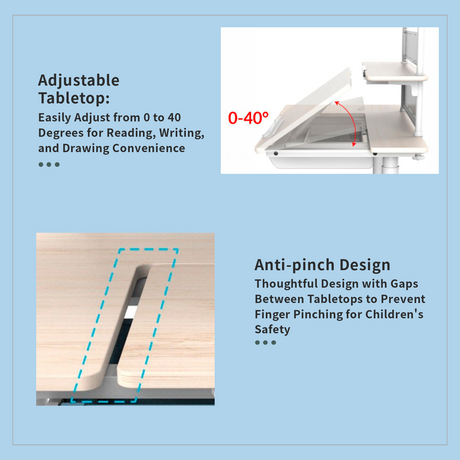 Adjustable Tabletop:

Easily Adjust from 0 to 40 Degrees for Reading, Writing, and Drawing Convenience

0-40°

Anti-pinch Design

Thoughtful Design with Gaps Between Tabletops to Prevent Finger Pinching for Children's Safety