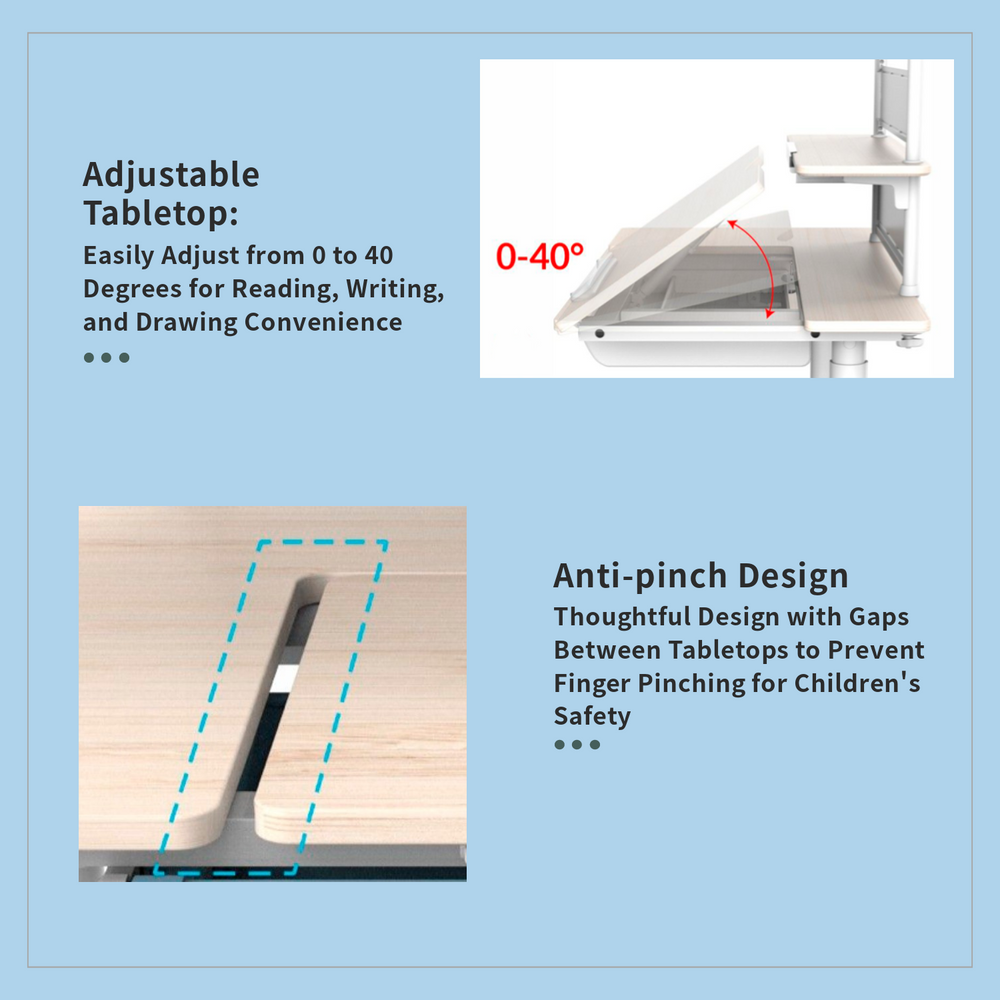 Adjustable Tabletop:

Easily Adjust from 0 to 40 Degrees for Reading, Writing, and Drawing Convenience

0-40°

Anti-pinch Design

Thoughtful Design with Gaps Between Tabletops to Prevent Finger Pinching for Children's Safety