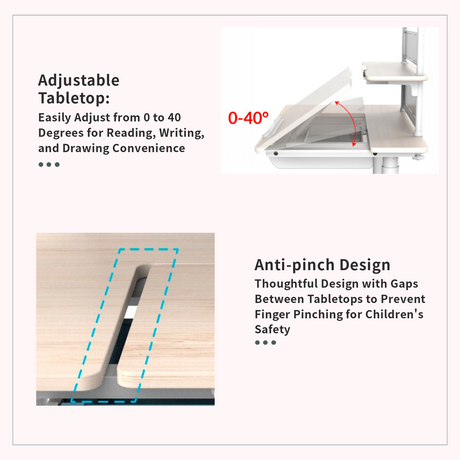 Adjustable Tabletop:

Easily Adjust from 0 to 40 Degrees for Reading, Writing, and Drawing Convenience

0-40°

Anti-pinch Design

Thoughtful Design with Gaps Between Tabletops to Prevent Finger Pinching for Children's Safety